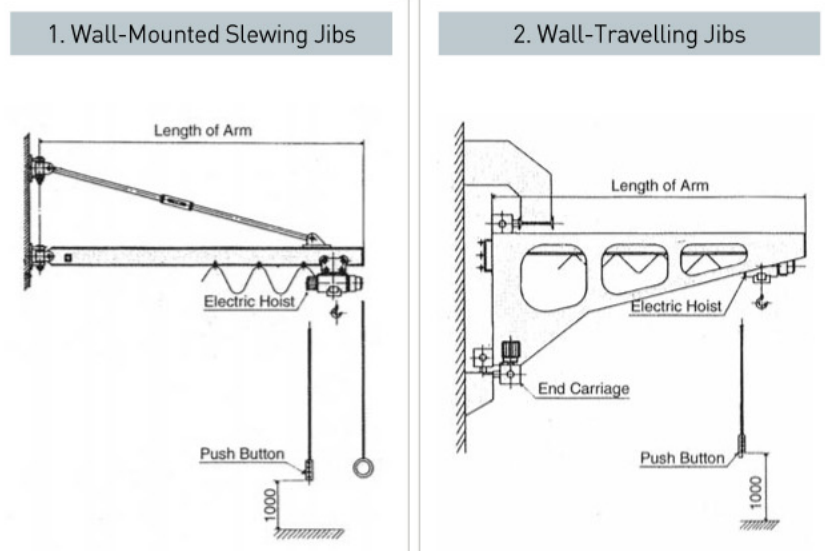 1. Wall-Mounted Slewing Jibs

Length of Arm

Electric Hoist

Push Button

1000

2. Wall-Travelling Jibs

Length of Arm

Electric Hoist

End Carriage

Push Button

1000