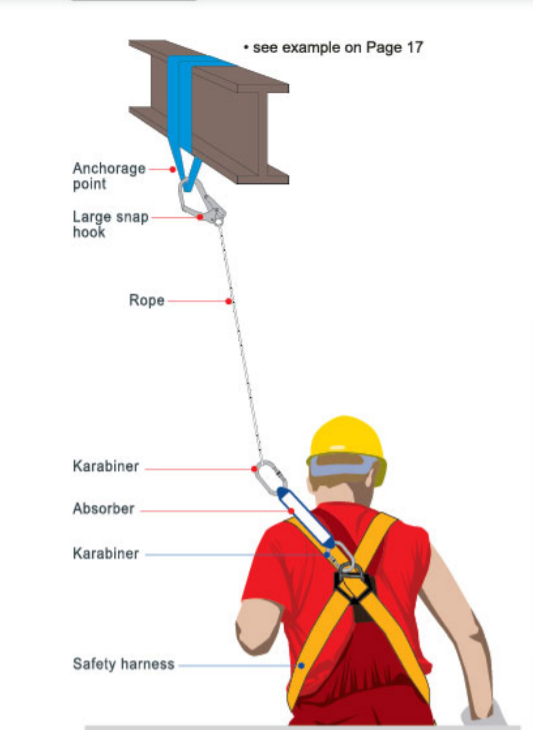 • see example on Page 17

Anchorage point

Large snap hook

Rope

Karabiner

Absorber

Karabiner

Safety harness